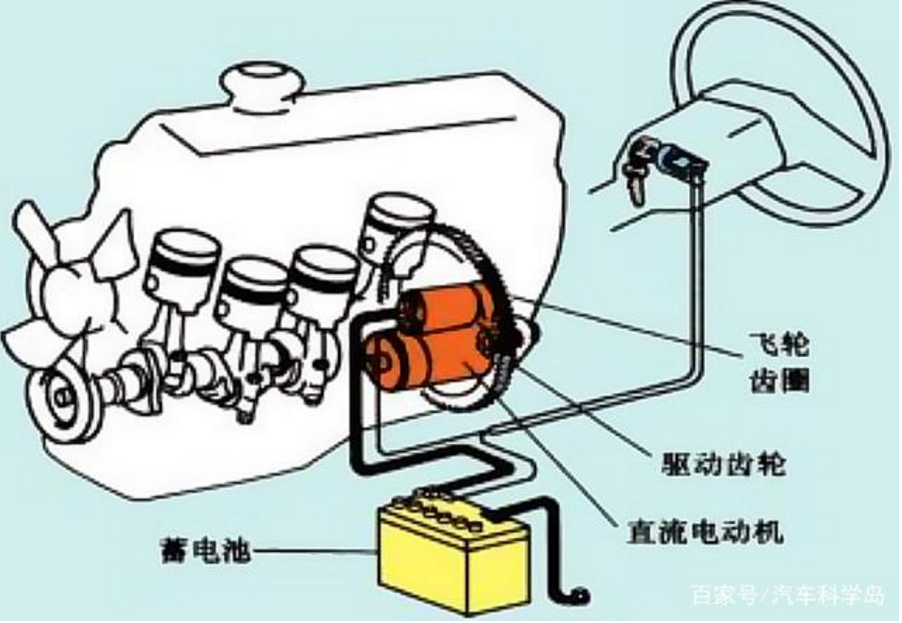 飞轮
齿圈

驱动齿轮

直流电动机

蓄电池

百家号/汽车科学岛