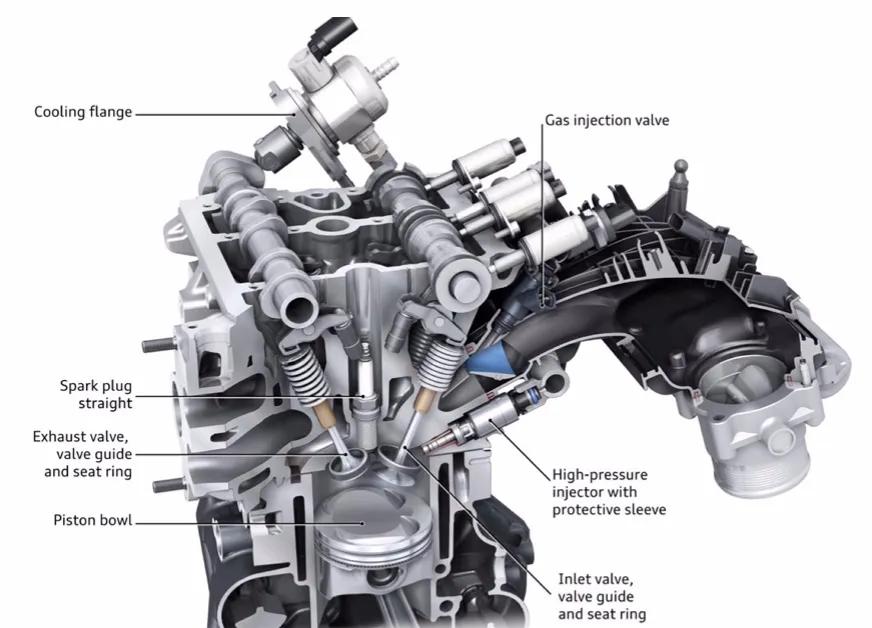 Cooling flange

Gas injection valve

Spark plug straight

Exhaust valve, valve guide and seat ring

Piston bowl

High-pressure injector with protective sleeve

Inlet valve, valve guide and seat ring