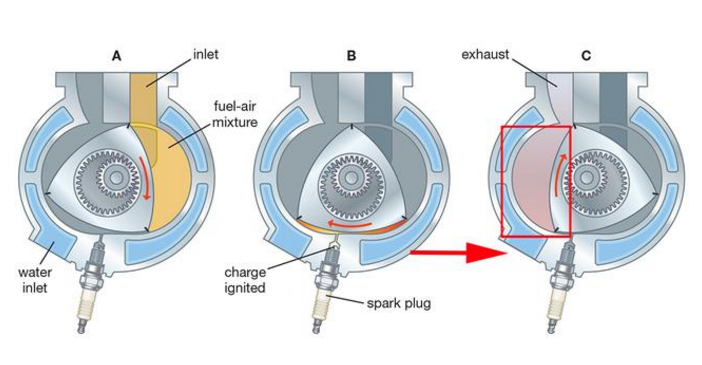 A

inlet

fuel-air mixture

water inlet

B

charge ignited

spark plug

exhaust

C