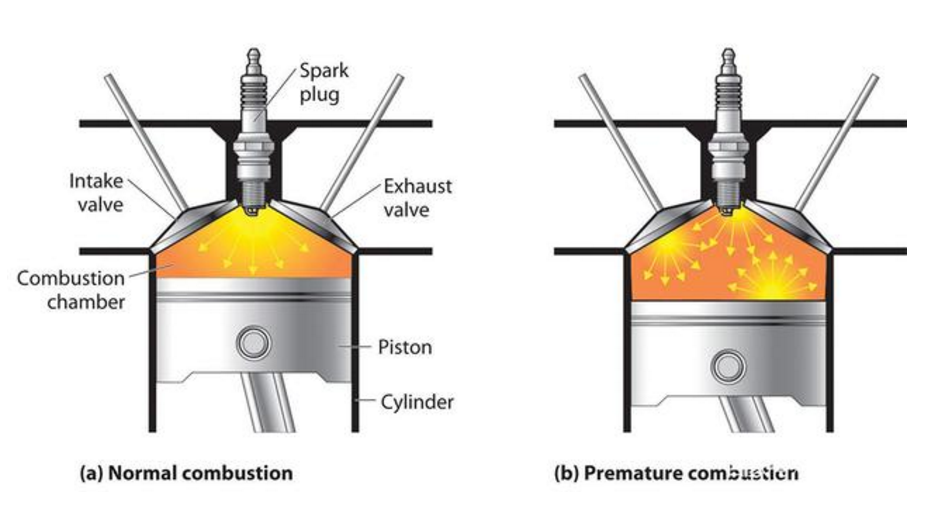 Spark plug

Intake valve

Exhaust valve

Combustion chamber

Piston

Cylinder

(a) Normal combustion

(b) Premature combustion