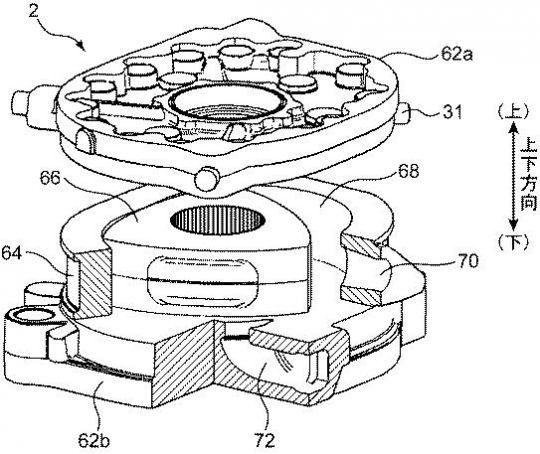 2

62a

31

(上)

上下方向

(下)

66

68

64

70

62b

72